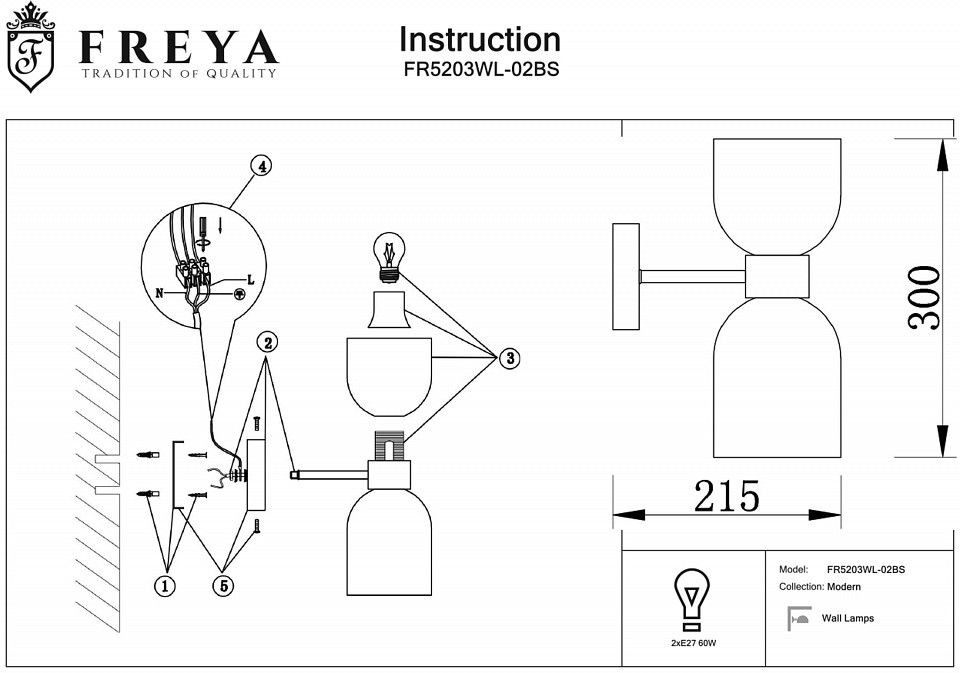 F

FREYA
TRADITION OF QUALITY

Instruction
FR5203WL-02BS

4

N

L

2

3

1

5

300

215

2xE27 60W

Model: FR5203WL-02BS
Collection: Modern

Wall Lamps